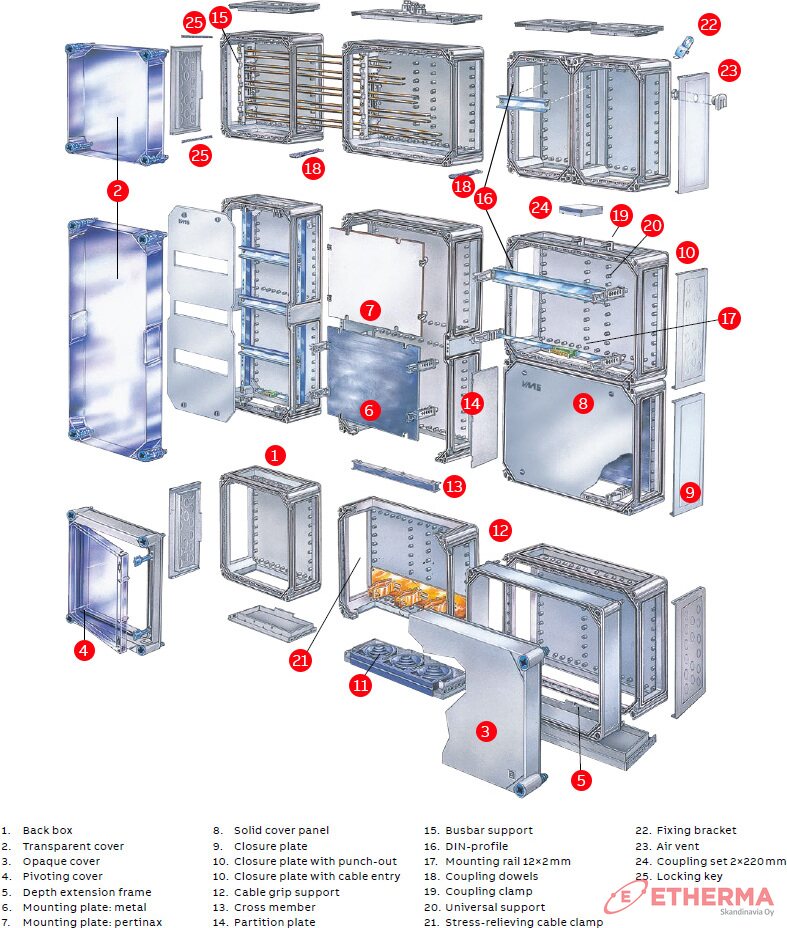 25 15 22 23 2 25 18 18 16 24 19 20 10 7 17 6 14 8 1 13 9 12 4 21 11 3 5

1. Back box
2. Transparent cover
3. Opaque cover
4. Pivoting cover
5. Depth extension frame
6. Mounting plate: metal
7. Mounting plate: pertinax

8. Solid cover panel
9. Closure plate
10. Closure plate with punch-out
10. Closure plate with cable entry
12. Cable grip support
13. Cross member
14. Partition plate

15. Busbar support
16. DIN-profile
17. Mounting rail 12×2mm
18. Coupling dowels
19. Coupling clamp
20. Universal support
21. Stress-relieving cable clamp

22. Fixing bracket
23. Air vent
24. Coupling set 2×220mm
25. Locking key

ETHERMA
Skandinavia Oy